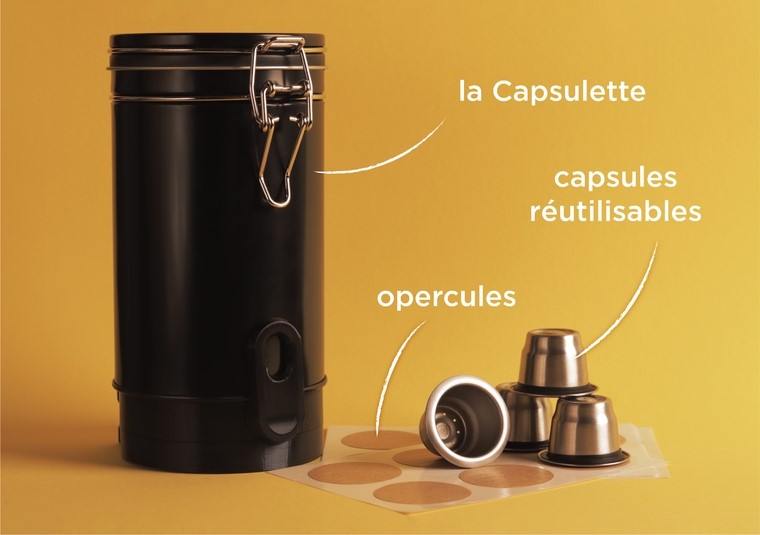 la Capsulette

capsules réutilisables

opercules